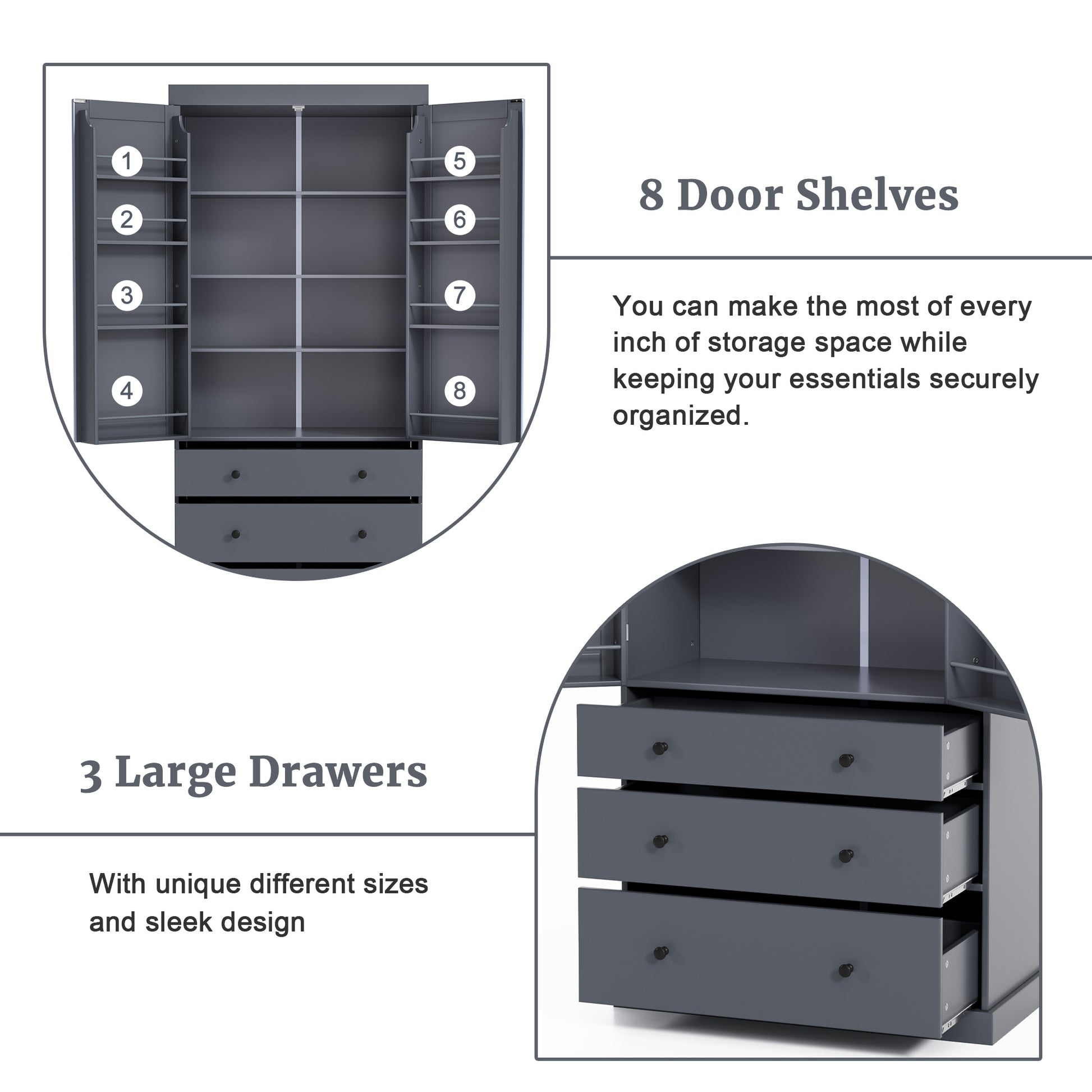 1
2
3
4
5
6
7
8

8 Door Shelves

You can make the most of every inch of storage space while keeping your essentials securely organized.

3 Large Drawers

With unique different sizes and sleek design